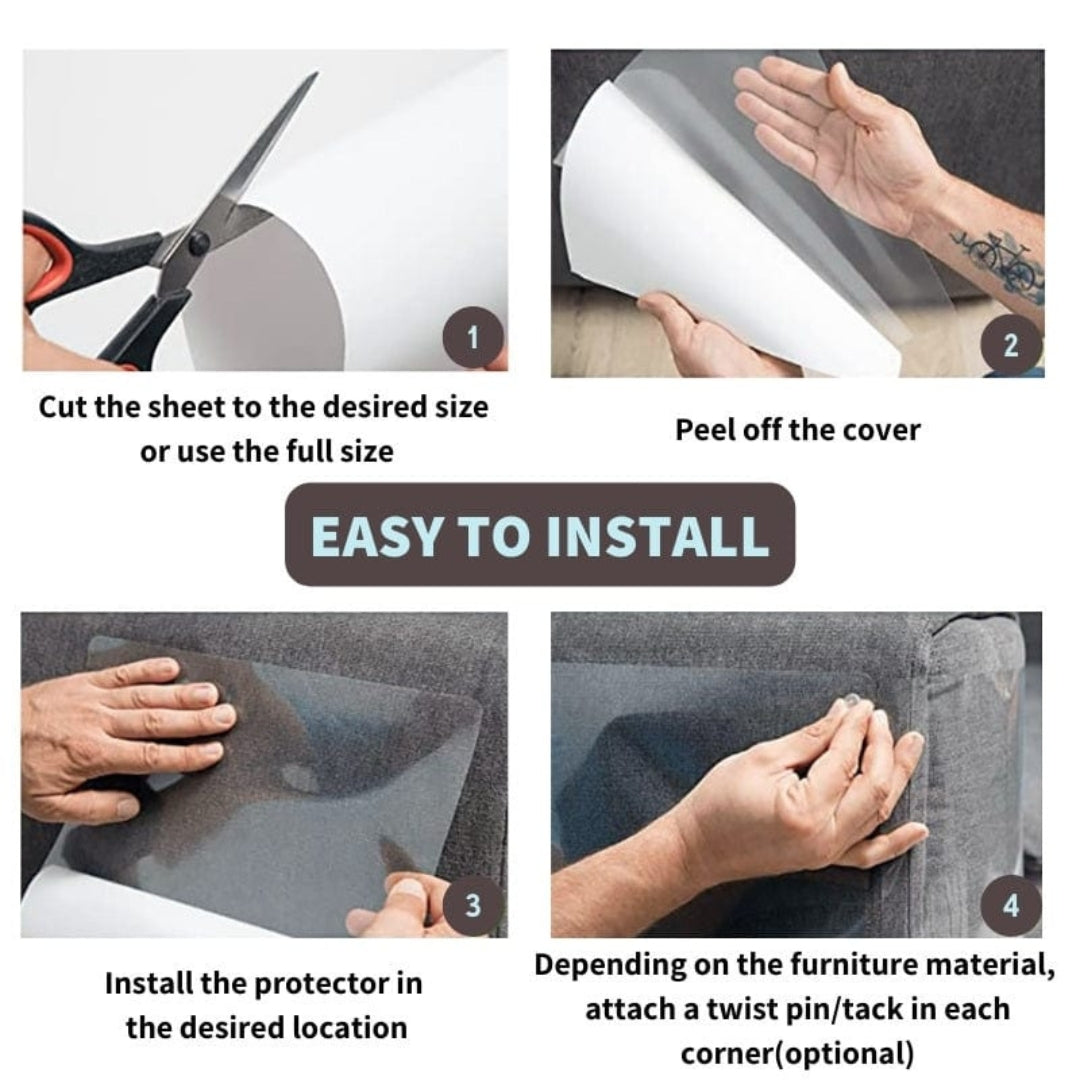 1

Cut the sheet to the desired size or use the full size

2

Peel off the cover

EASY TO INSTALL

3

Install the protector in the desired location

4

Depending on the furniture material, attach a twist pin/tack in each corner(optional)