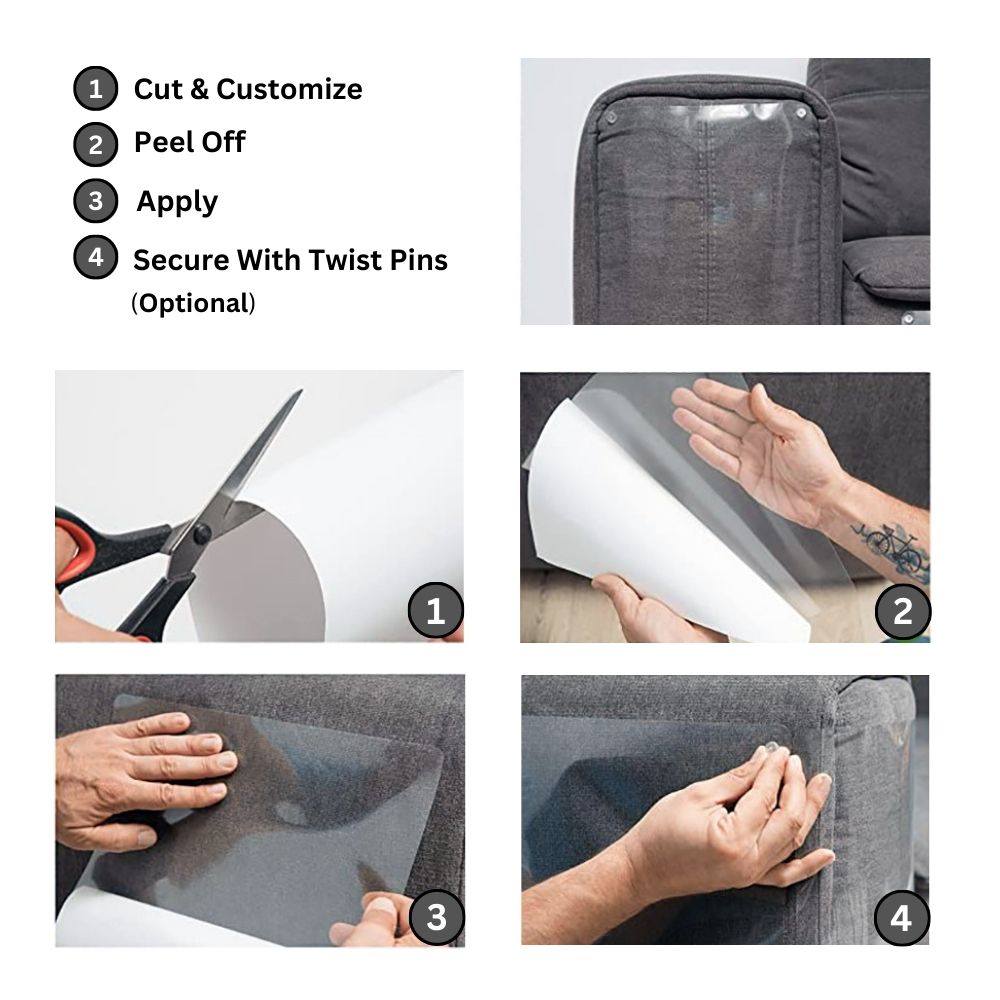 1 Cut & Customize
2 Peel Off
3 Apply
4 Secure With Twist Pins (Optional)

1

2

3

4