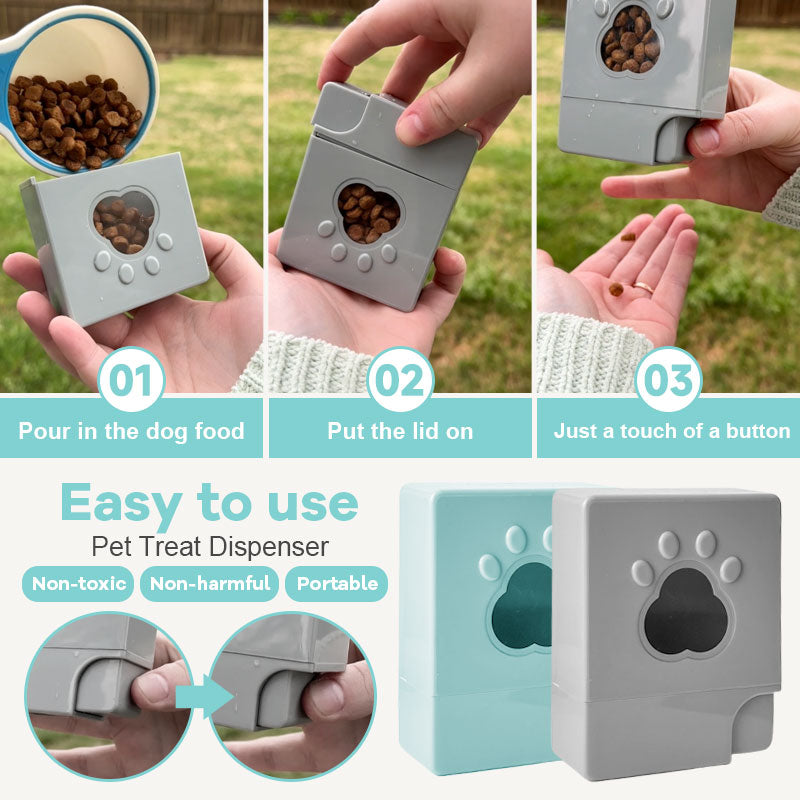 01
Pour in the dog food

02
Put the lid on

03
Just a touch of a button

Easy to use
Pet Treat Dispenser

Non-toxic
Non-harmful
Portable