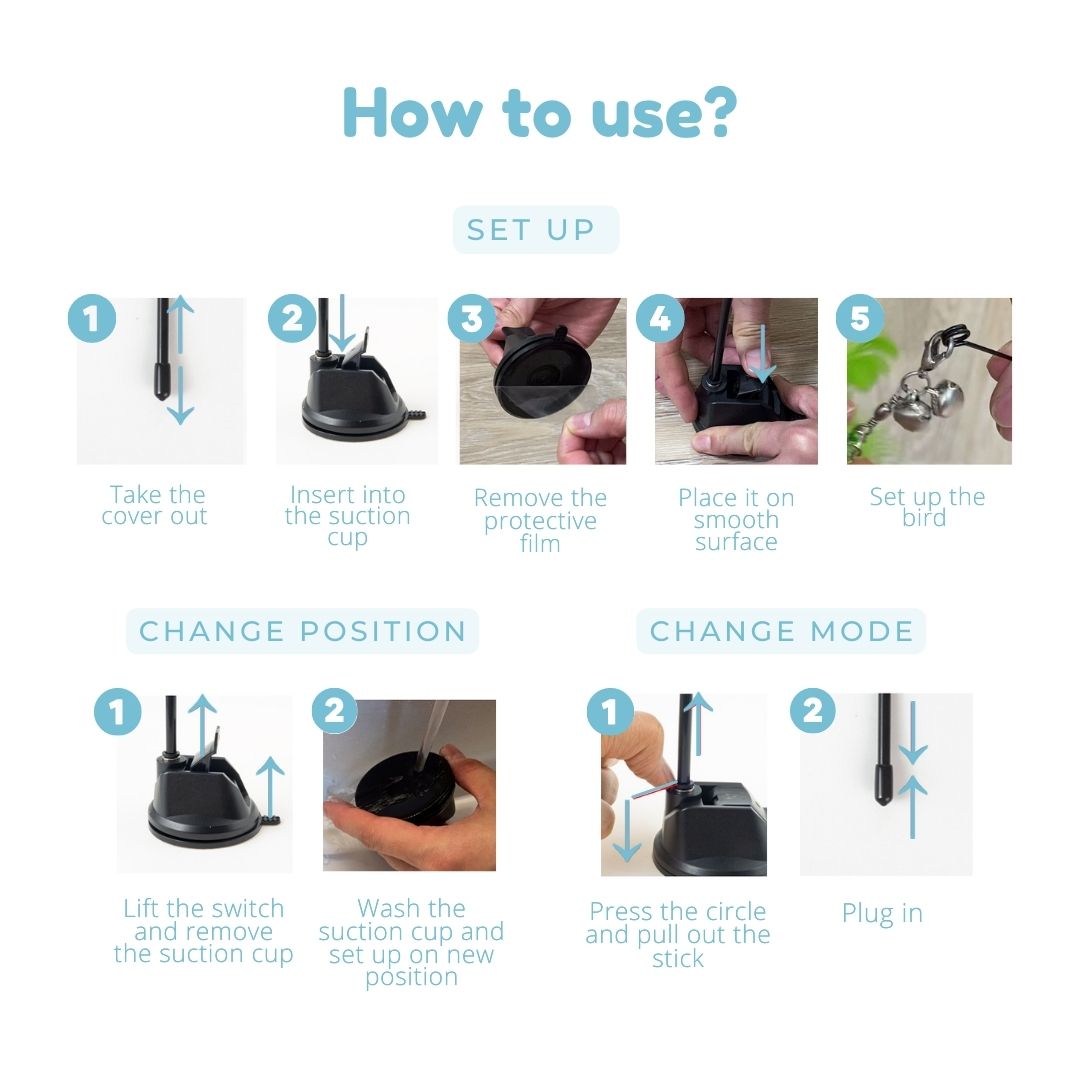 How to use?

SET UP

1
Take the cover out

2
Insert into the suction cup

3
Remove the protective film

4
Place it on smooth surface

5
Set up the bird

CHANGE POSITION

1
Lift the switch and remove the suction cup

2
Wash the suction cup and set up on new position

CHANGE MODE

1
Press the circle and pull out the stick

2
Plug in