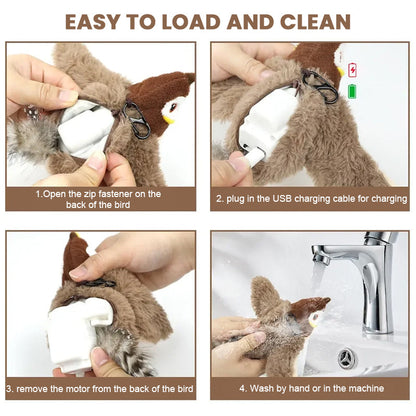 EASY TO LOAD AND CLEAN

1.Open the zip fastener on the back of the bird

2. plug in the USB charging cable for charging

3. remove the motor from the back of the bird

4. Wash by hand or in the machine