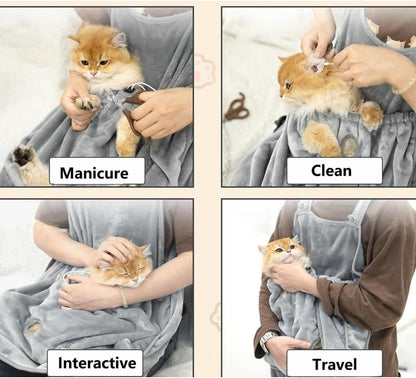 Manicure

Clean

Interactive

Travel