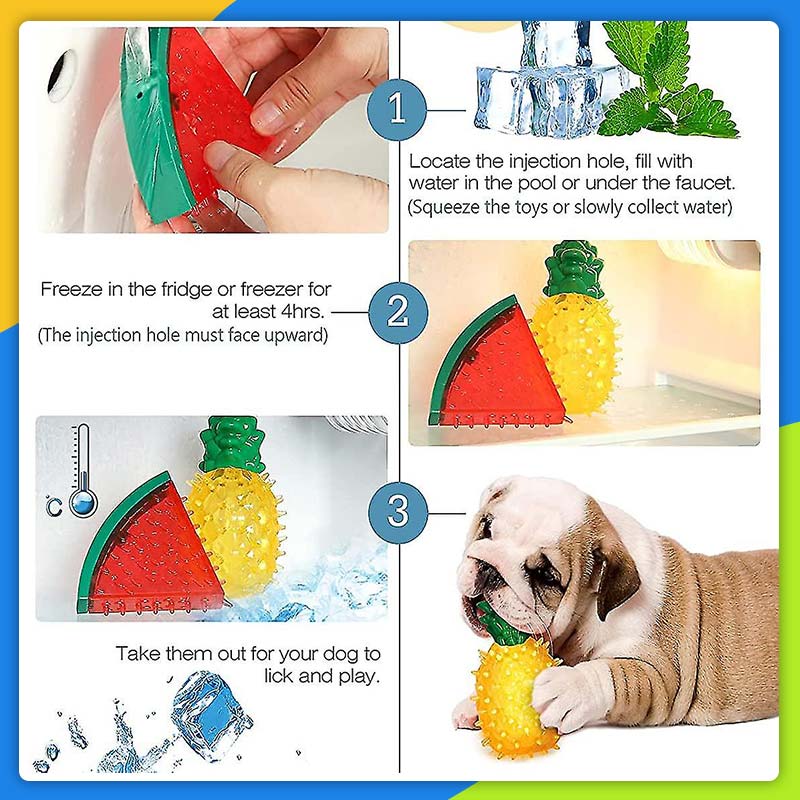 1

Locate the injection hole, fill with water in the pool or under the faucet. (Squeeze the toys or slowly collect water)

Freeze in the fridge or freezer for at least 4hrs. (The injection hole must face upward)

2

°C

3

Take them out for your dog to lick and play.