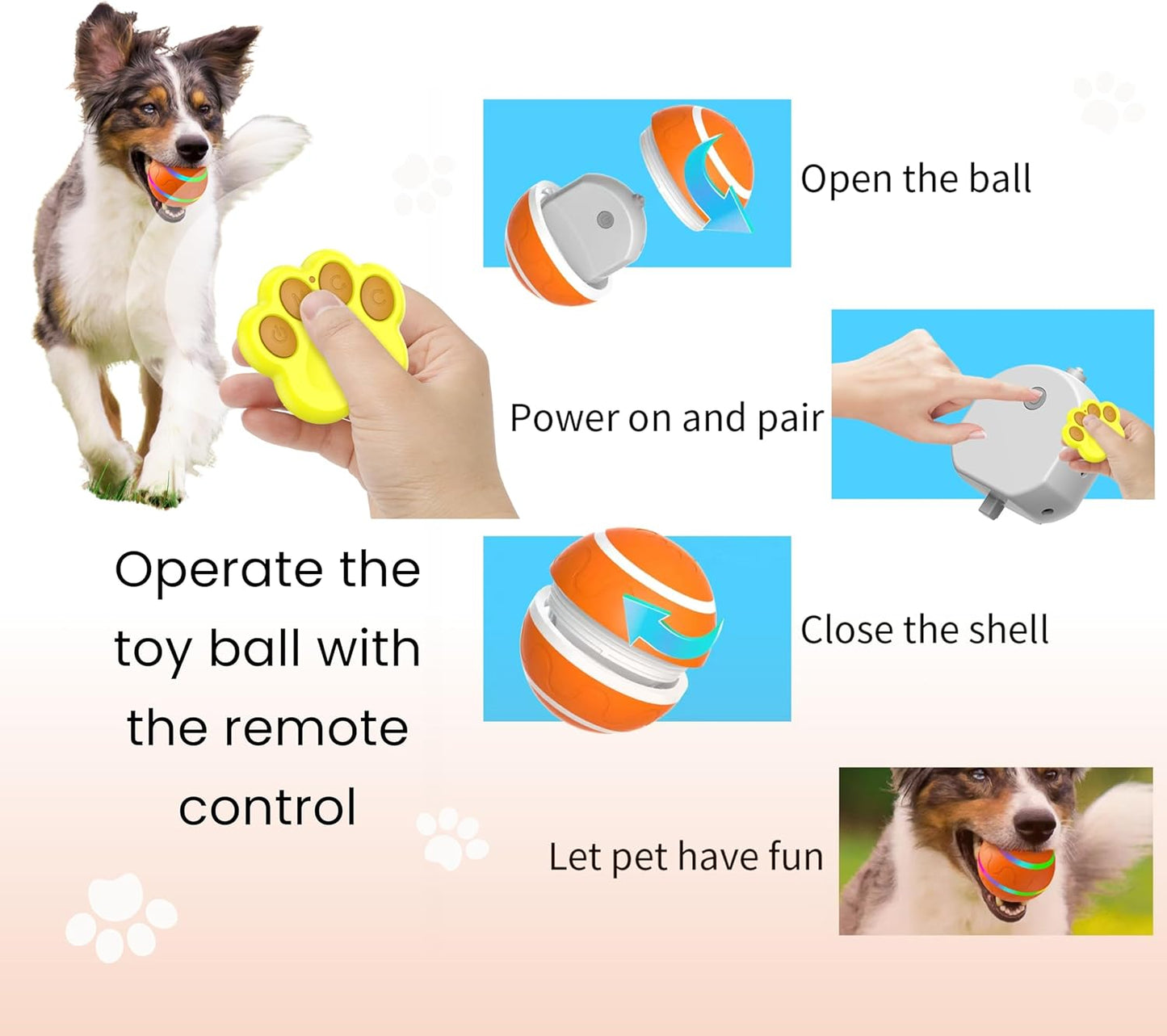 Open the ball

Power on and pair

Operate the toy ball with the remote control

Close the shell

Let pet have fun