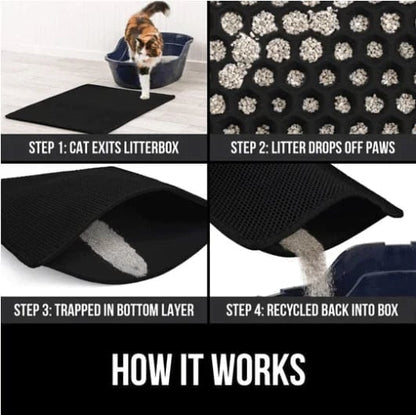 STEP 1: CAT EXITS LITTERBOX

STEP 2: LITTER DROPS OFF PAWS

STEP 3: TRAPPED IN BOTTOM LAYER

STEP 4: RECYCLED BACK INTO BOX

HOW IT WORKS