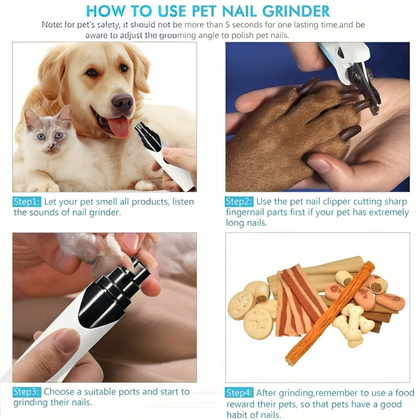 HOW TO USE PET NAIL GRINDER

Note: for pet's safety, it should not be more than 5 seconds for one lasting time,and be aware to adjust the grooming angle to polish pet nails.

Step1: Let your pet smell all products, listen the sounds of nail grinder.

Step2: Use the pet nail clipper cutting sharp fingernail parts first if your pet has extremely long nails.

Step3: Choose a suitable ports and start to grinding their nails.

Step4: After grinding,remember to use a food reward their pets, so that pets have a good habit of nails.